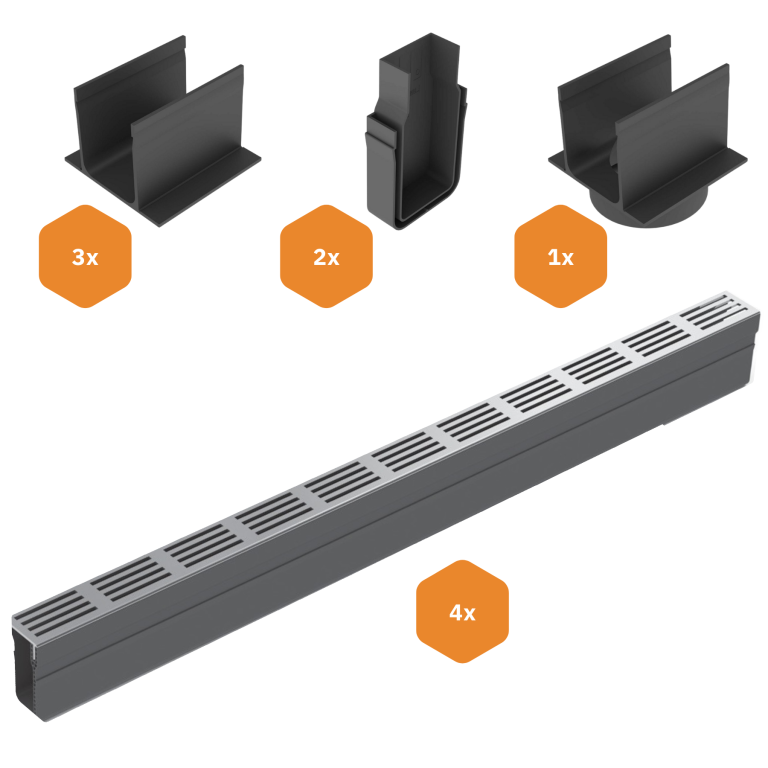 3x

2x

1x

4x